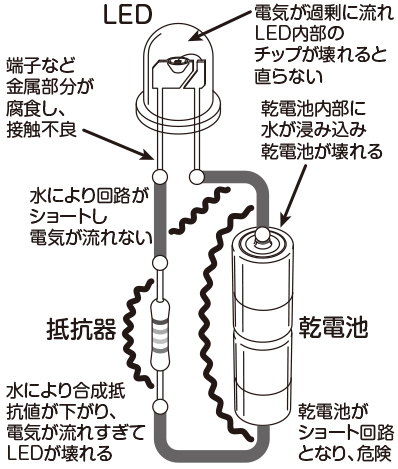 LED

電気が過剰に流れLED内部のチップが壊れると直らない

端子など金属部分が腐食し、接触不良

乾電池内部に水が浸み込み乾電池が壊れる

水により回路がショートし電気が流れない

抵抗器

乾電池

水により合成抵抗値が下がり、電気が流れすぎてLEDが壊れる

乾電池がショート回路となり、危険