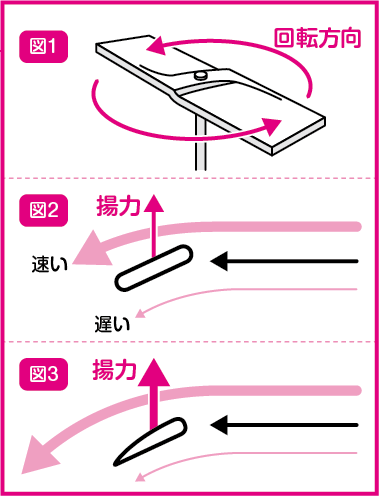 図1

回転方向

図2

揚力

速い

遅い

図3

揚力