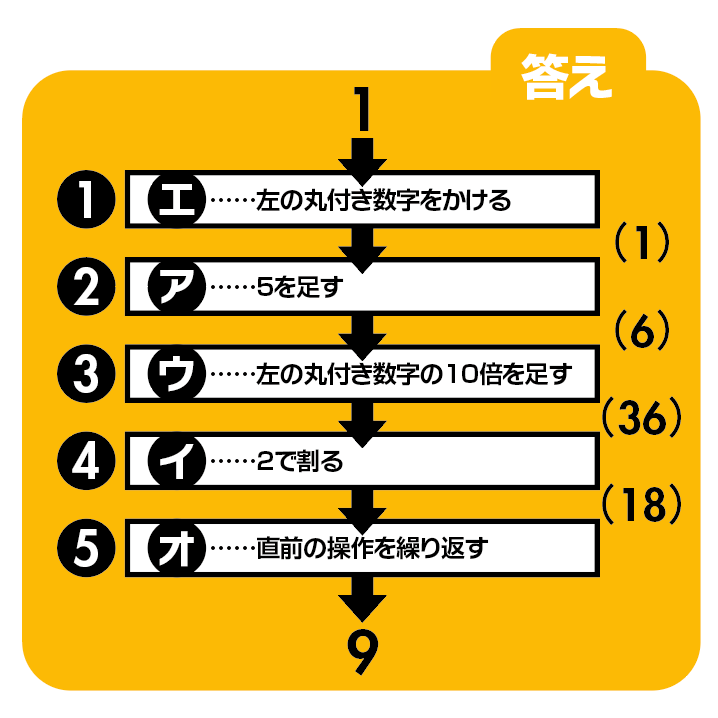 答え

1

1 エ……左の丸付き数字をかける

(1)

2 ア……5を足す

(6)

3 ウ……左の丸付き数字の10倍を足す

(36)

4 イ……2で割る

(18)

5 オ……直前の操作を繰り返す

9