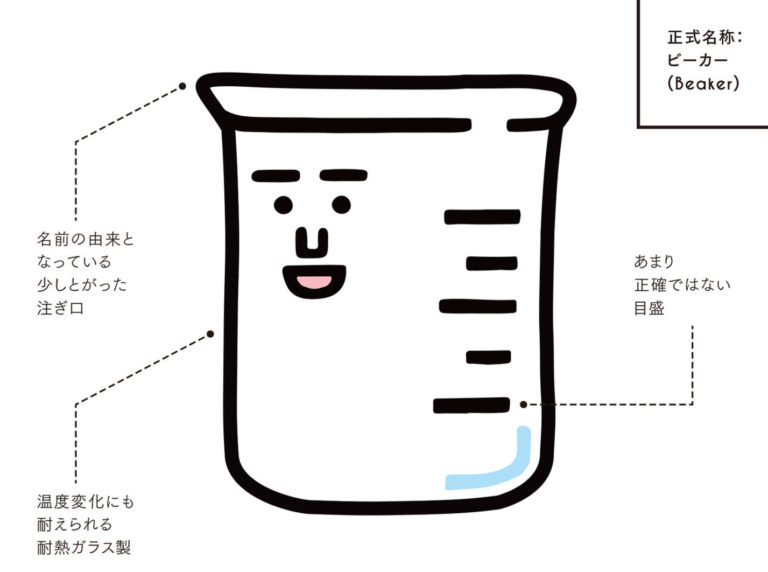 正式名称：
ビーカー
(Beaker)

名前の由来と
なっている
少しとがった
注ぎ口

あまり
正確ではない
目盛

温度変化にも
耐えられる
耐熱ガラス製