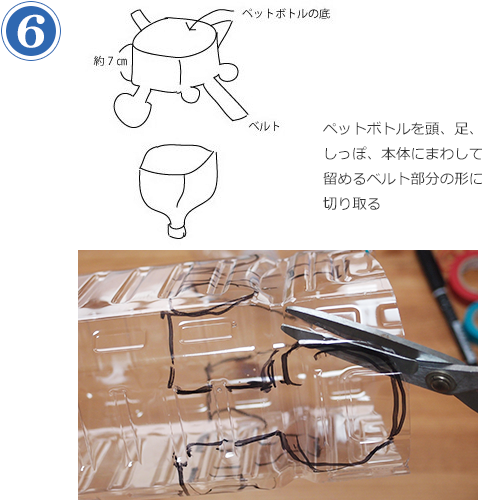 6

ペットボトルの底

約７㎝

ベルト

ペットボトルを頭、足、しっぽ、本体にまわして留めるベルト部分の形に切り取る